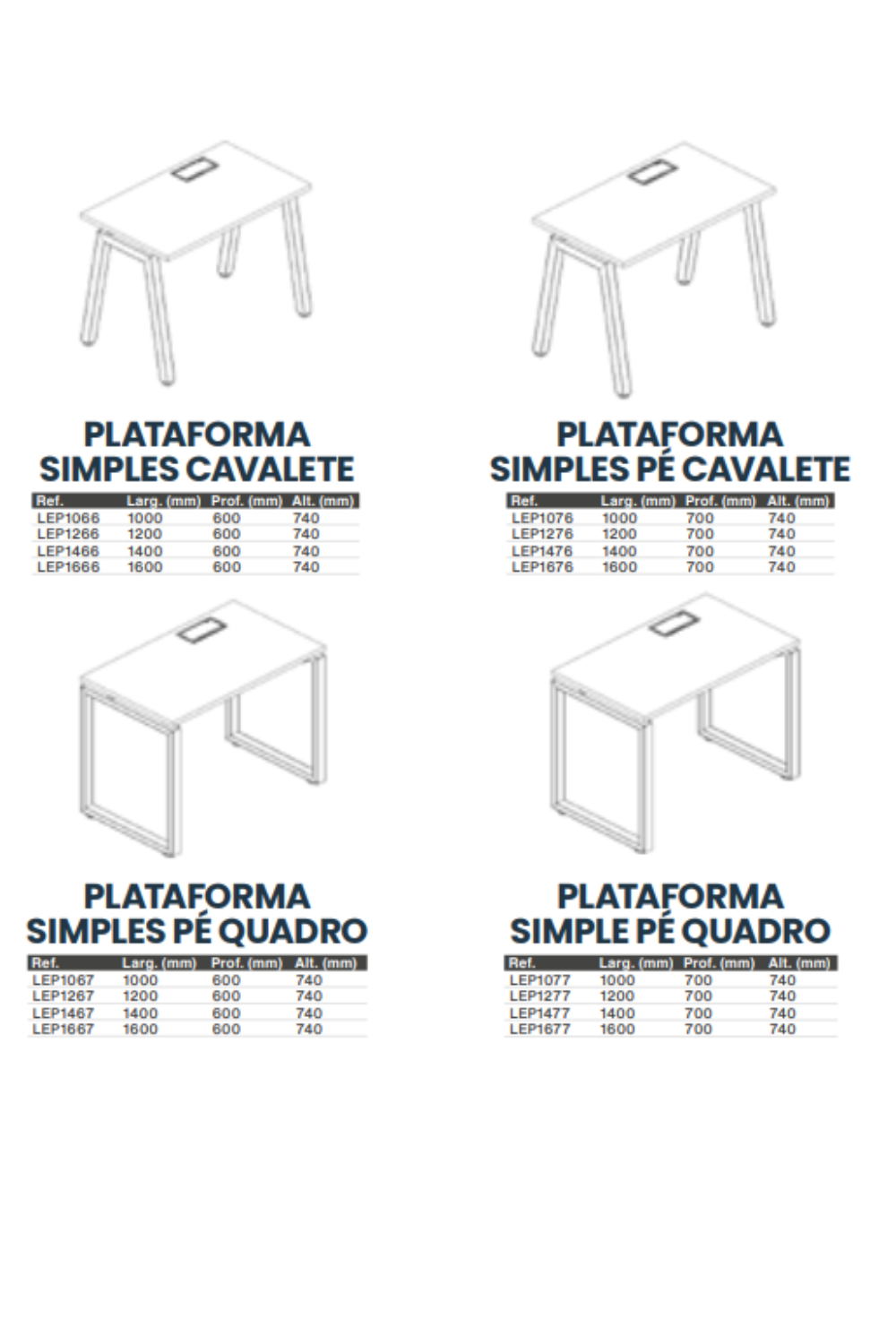 PLATAFORMA SIMPLES CAVALETE

| Ref. | Larg. (mm) | Prof. (mm) | Alt. (mm) |
|---|---|---|---|
| LEP1066 | 1000 | 600 | 740 |
| LEP1266 | 1200 | 600 | 740 |
| LEP1466 | 1400 | 600 | 740 |
| LEP1666 | 1600 | 600 | 740 |

PLATAFORMA SIMPLES PÉ CAVALETE

| Ref. | Larg. (mm) | Prof. (mm) | Alt. (mm) |
|---|---|---|---|
| LEP1076 | 1000 | 700 | 740 |
| LEP1276 | 1200 | 700 | 740 |
| LEP1476 | 1400 | 700 | 740 |
| LEP1676 | 1600 | 700 | 740 |

PLATAFORMA SIMPLES PÉ QUADRO

| Ref. | Larg. (mm) | Prof. (mm) | Alt. (mm) |
|---|---|---|---|
| LEP1067 | 1000 | 600 | 740 |
| LEP1267 | 1200 | 600 | 740 |
| LEP1467 | 1400 | 600 | 740 |
| LEP1667 | 1600 | 600 | 740 |

PLATAFORMA SIMPLE PÉ QUADRO

| Ref. | Larg. (mm) | Prof. (mm) | Alt. (mm) |
|---|---|---|---|
| LEP1077 | 1000 | 700 | 740 |
| LEP1277 | 1200 | 700 | 740 |
| LEP1477 | 1400 | 700 | 740 |
| LEP1677 | 1600 | 700 | 740 |